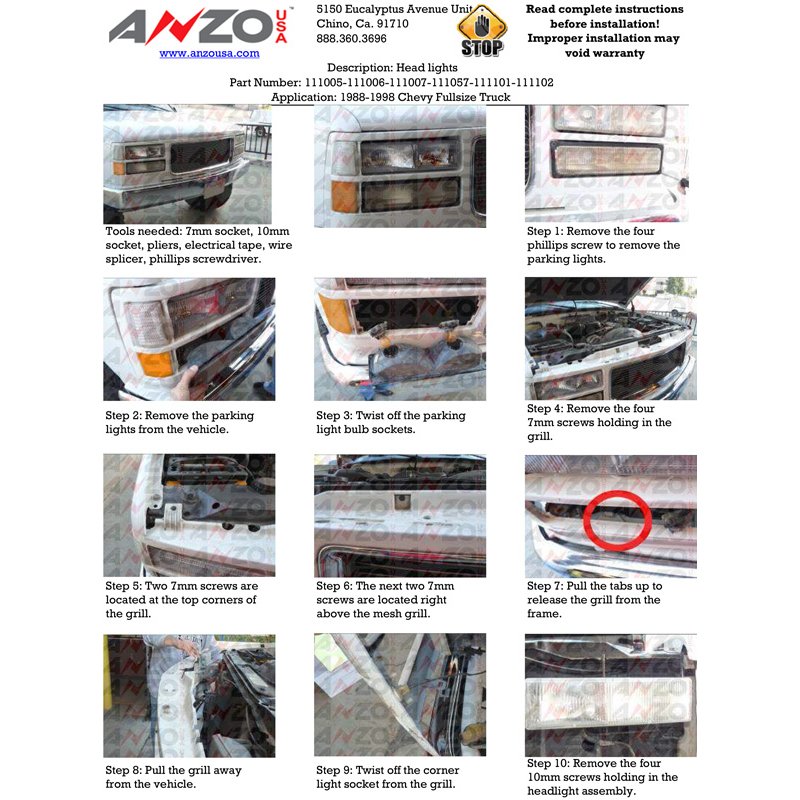 ANZO USA
www.anzousa.com

5150 Eucalyptus Avenue Unit
Chino, Ca. 91710
888.360.3696

STOP

Read complete instructions before installation! Improper installation may void warranty

Description: Head lights
Part Number: 111005-111006-111007-111057-111101-111102
Application: 1988-1998 Chevy Fullsize Truck

Tools needed: 7mm socket, 10mm socket, pliers, electrical tape, wire splicer, phillips screwdriver.

Step 1: Remove the four phillips screw to remove the parking lights.

Step 2: Remove the parking lights from the vehicle.

Step 3: Twist off the parking light bulb sockets.

Step 4: Remove the four 7mm screws holding in the grill.

Step 5: Two 7mm screws are located at the top corners of the grill.

Step 6: The next two 7mm screws are located right above the mesh grill.

Step 7: Pull the tabs up to release the grill from the frame.

Step 8: Pull the grill away from the vehicle.

Step 9: Twist off the corner light socket from the grill.

Step 10: Remove the four 10mm screws holding in the headlight assembly.