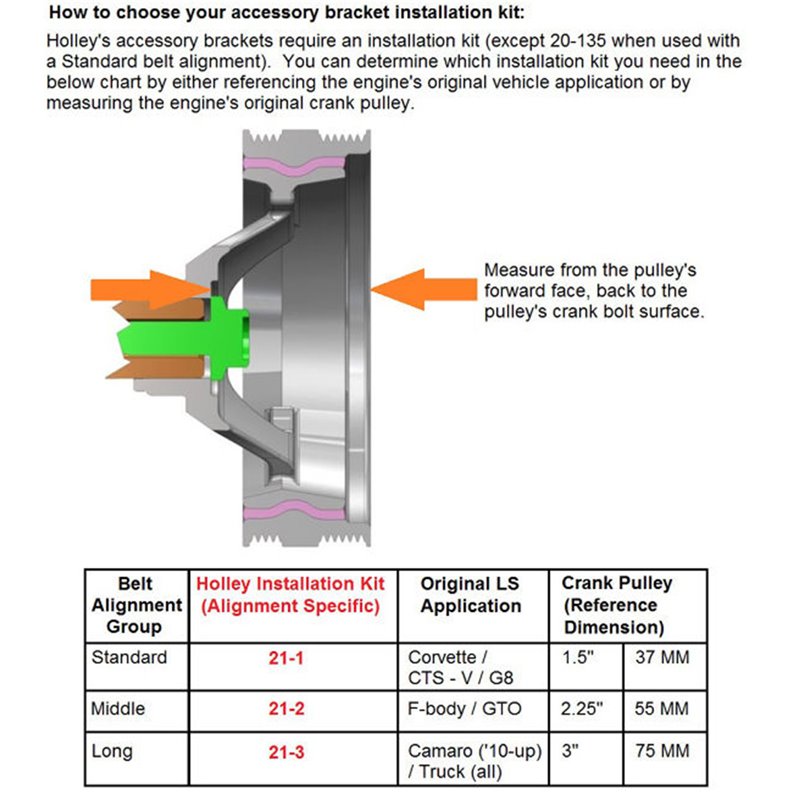 How to choose your accessory bracket installation kit:

Holley's accessory brackets require an installation kit (except 20-135 when used with a Standard belt alignment). You can determine which installation kit you need in the below chart by either referencing the engine's original vehicle application or by measuring the engine's original crank pulley.

Measure from the pulley's forward face, back to the pulley's crank bolt surface.

| Belt Alignment Group | Holley Installation Kit (Alignment Specific) | Original LS Application | Crank Pulley (Reference Dimension) | |
|---|---|---|---|---|
| Standard | 21-1 | Corvette / CTS - V / G8 | 1.5" | 37 MM |
| Middle | 21-2 | F-body / GTO | 2.25" | 55 MM |
| Long | 21-3 | Camaro ('10-up) / Truck (all) | 3" | 75 MM |