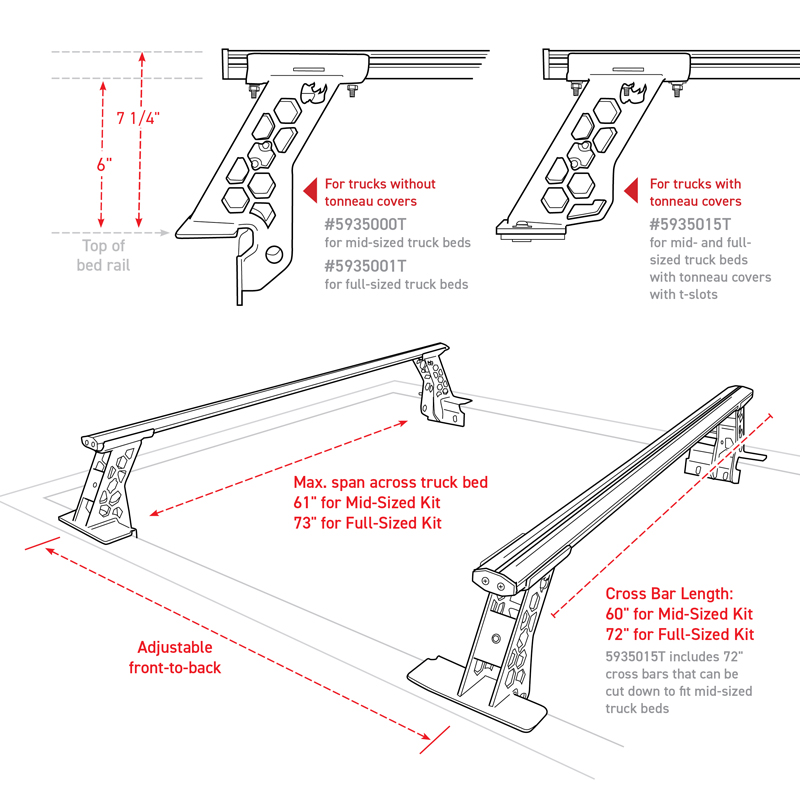 7 1/4"

6"

Top of bed rail

For trucks without tonneau covers

#5935000T
for mid-sized truck beds

#5935001T
for full-sized truck beds

For trucks with tonneau covers

#5935015T
for mid- and full-sized truck beds with tonneau covers with t-slots

Max. span across truck bed
61" for Mid-Sized Kit
73" for Full-Sized Kit

Adjustable front-to-back

Cross Bar Length:
60" for Mid-Sized Kit
72" for Full-Sized Kit

5935015T includes 72" cross bars that can be cut down to fit mid-sized truck beds